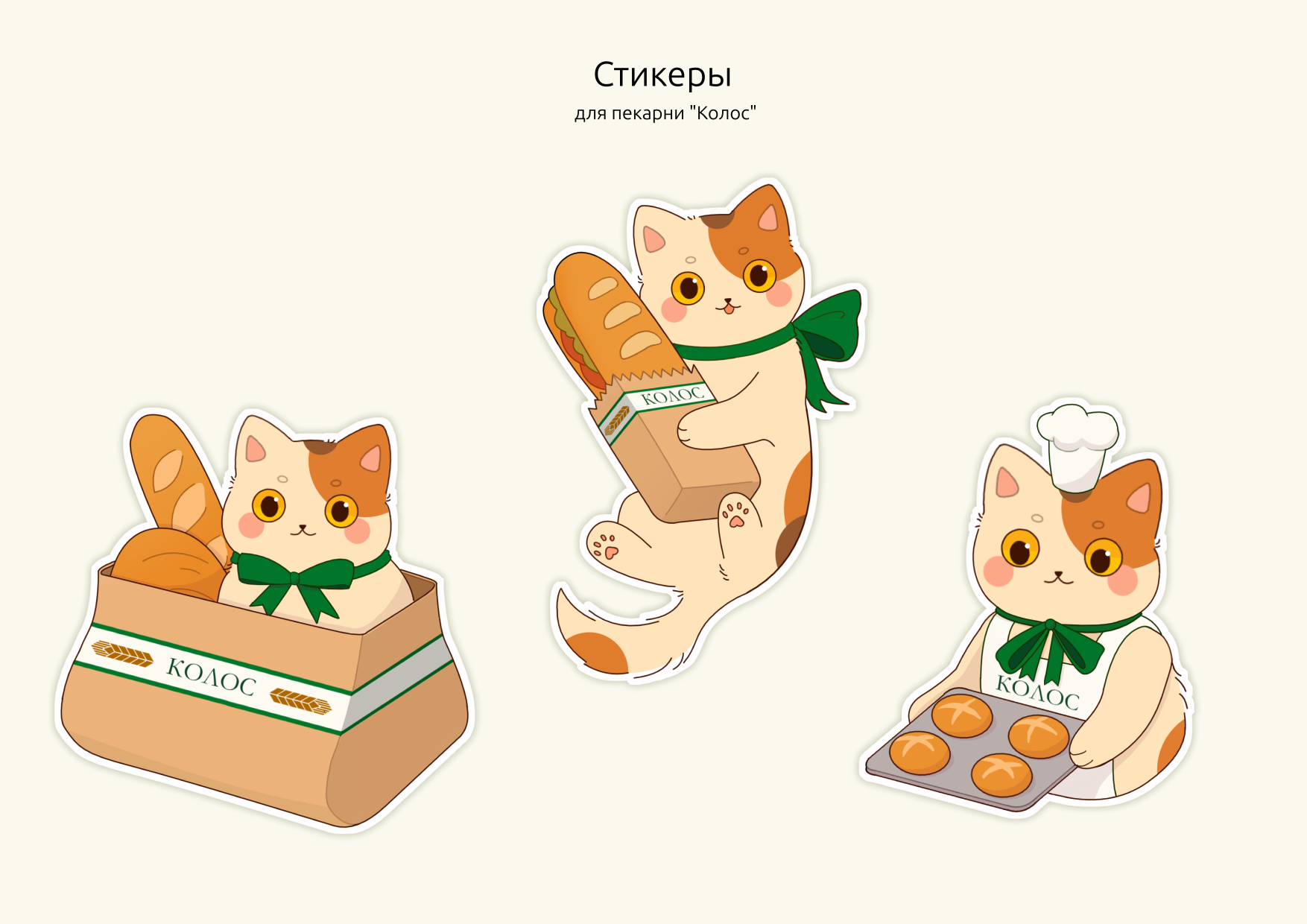 Стикеры
для пекарни "Колос"

КОЛОС

КОЛОС

КОЛОС